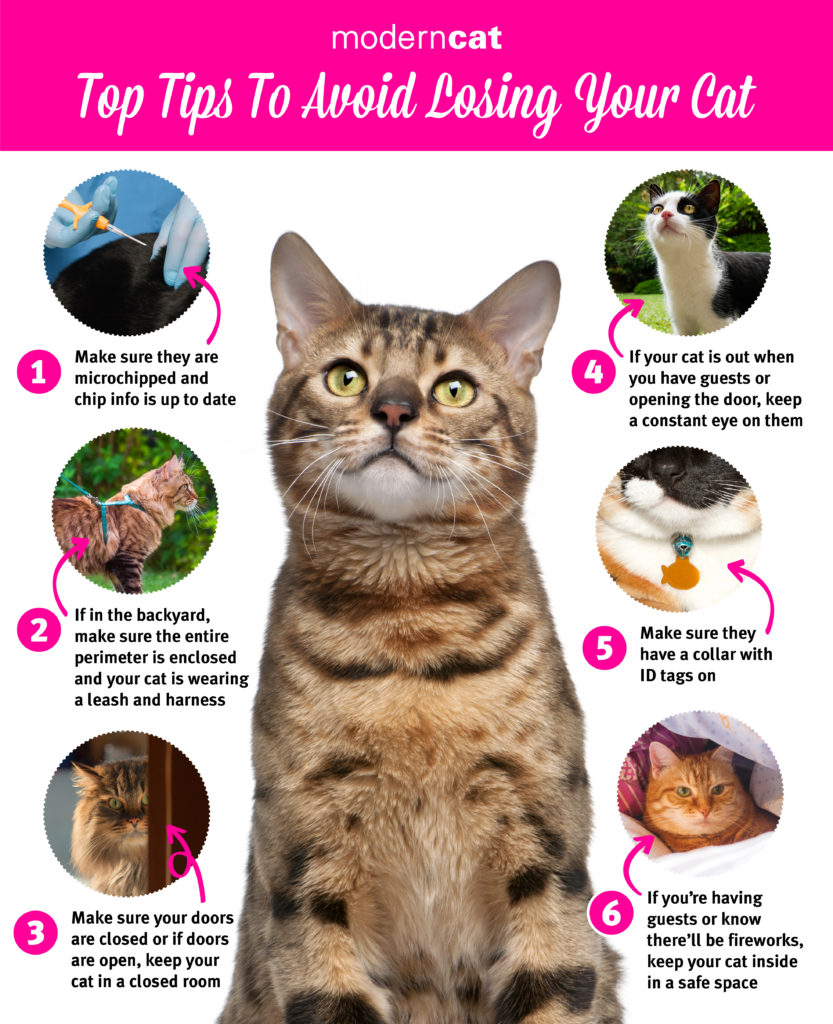 moderncat

Top Tips To Avoid Losing Your Cat

1 Make sure they are microchipped and chip info is up to date

2 If in the backyard, make sure the entire perimeter is enclosed and your cat is wearing a leash and harness

3 Make sure your doors are closed or if doors are open, keep your cat in a closed room

4 If your cat is out when you have guests or opening the door, keep a constant eye on them

5 Make sure they have a collar with ID tags on

6 If you're having guests or know there'll be fireworks, keep your cat inside in a safe space